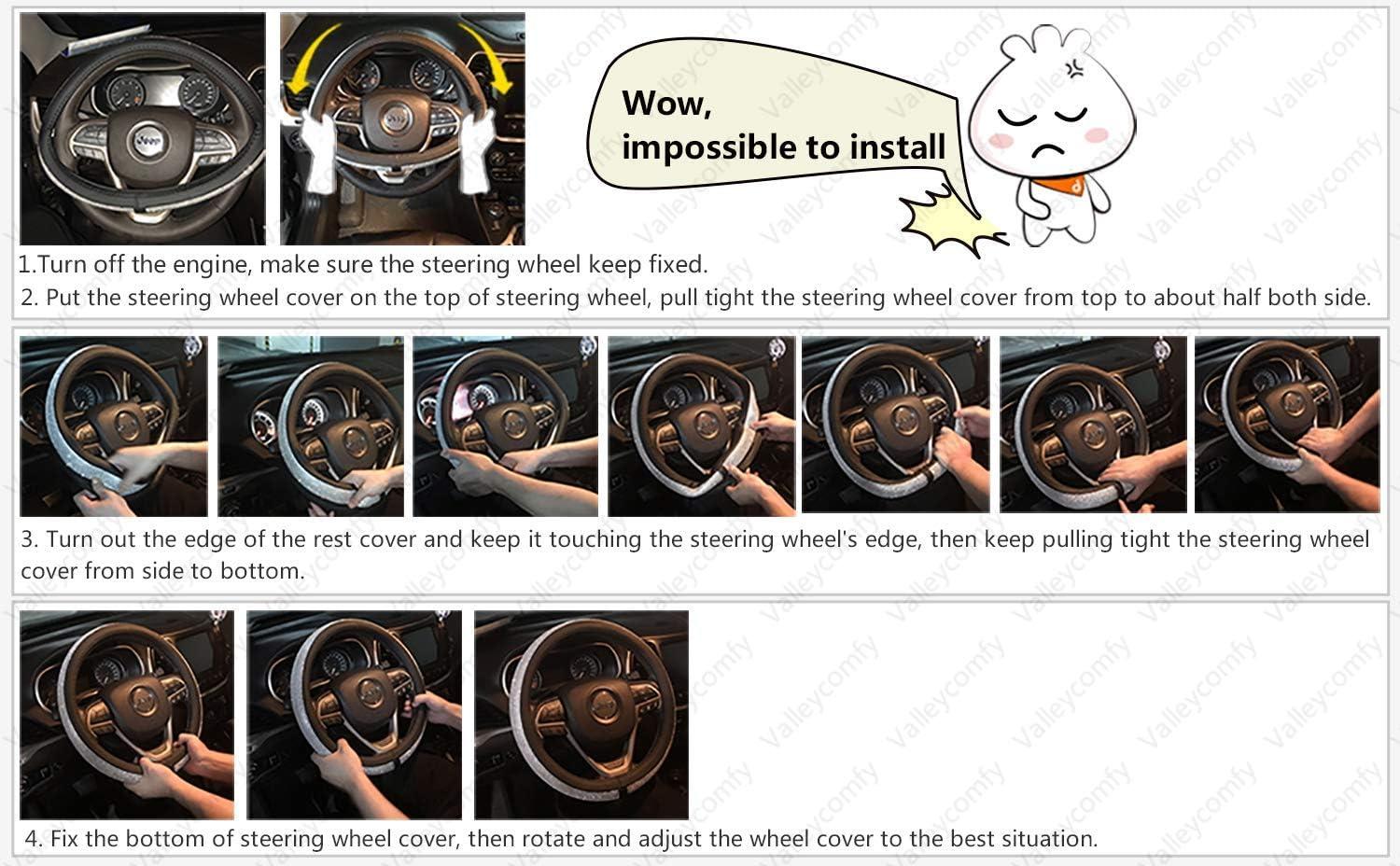 Wow,
impossible to install

1.Turn off the engine, make sure the steering wheel keep fixed.
2. Put the steering wheel cover on the top of steering wheel, pull tight the steering wheel cover from top to about half both side.

3. Turn out the edge of the rest cover and keep it touching the steering wheel's edge, then keep pulling tight the steering wheel cover from side to bottom.

4. Fix the bottom of steering wheel cover, then rotate and adjust the wheel cover to the best situation.

Valleycomfy