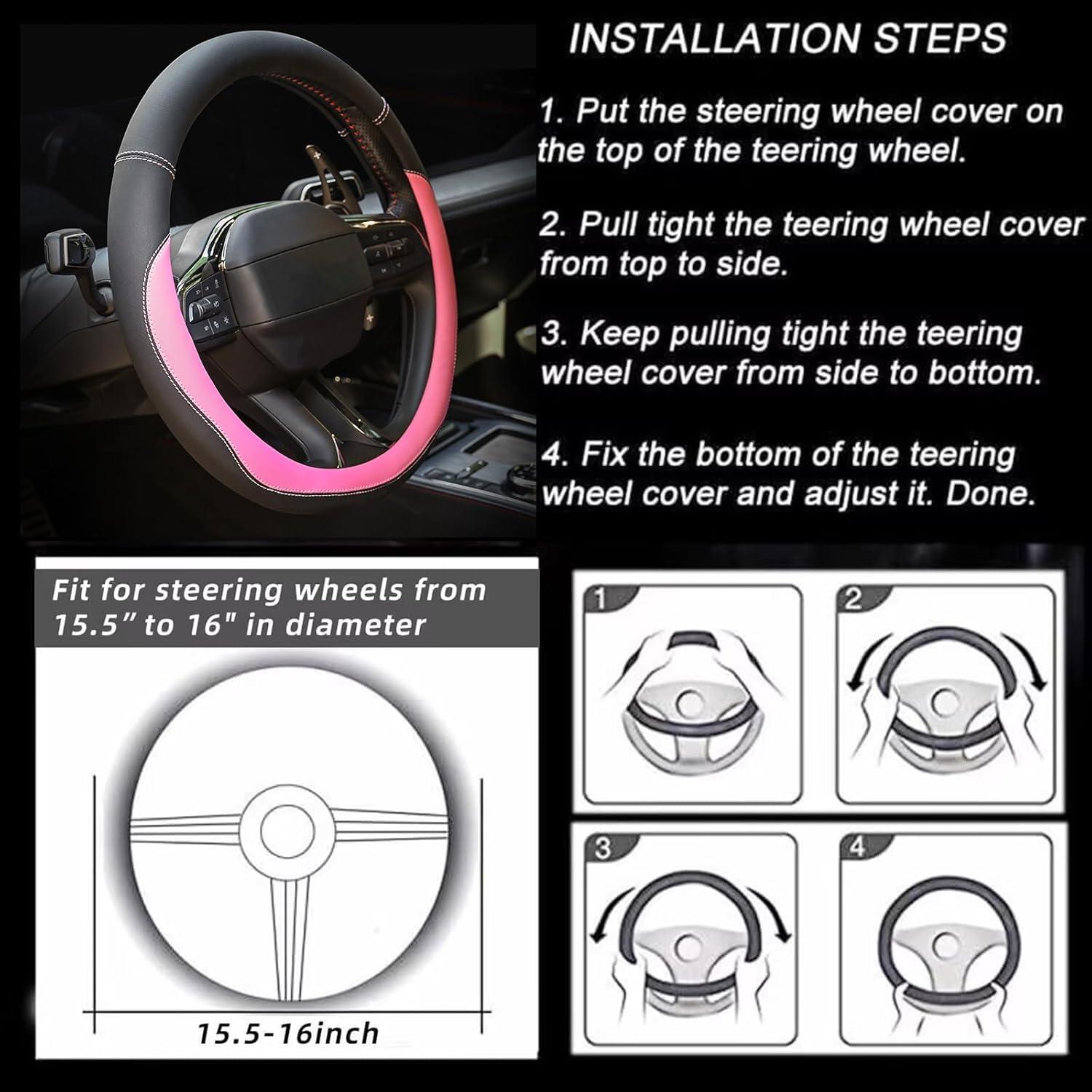 INSTALLATION STEPS

1. Put the steering wheel cover on the top of the teering wheel.

2. Pull tight the teering wheel cover from top to side.

3. Keep pulling tight the teering wheel cover from side to bottom.

4. Fix the bottom of the teering wheel cover and adjust it. Done.

Fit for steering wheels from 15.5” to 16" in diameter

15.5-16inch

1

2

3

4