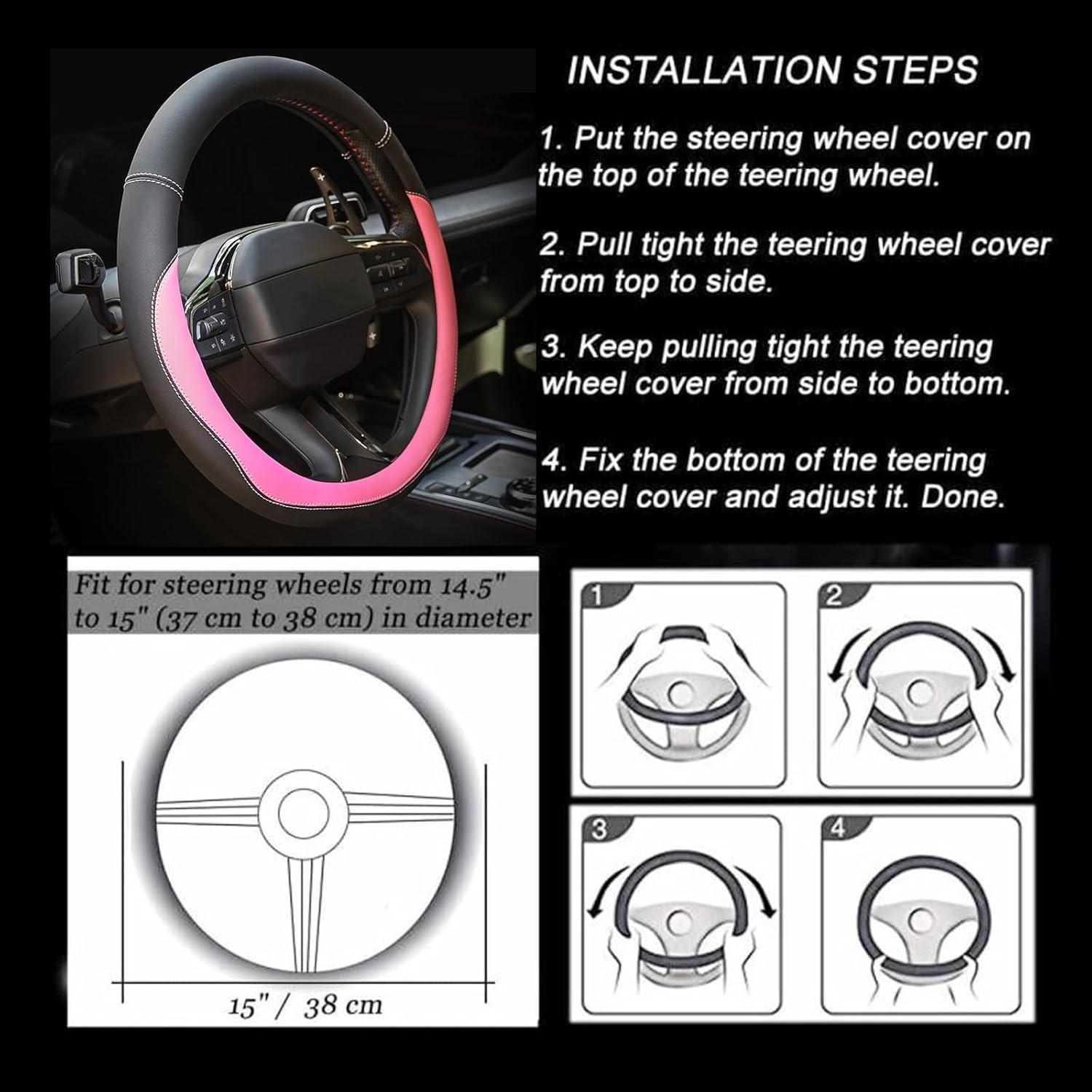 INSTALLATION STEPS

1. Put the steering wheel cover on the top of the teering wheel.

2. Pull tight the teering wheel cover from top to side.

3. Keep pulling tight the teering wheel cover from side to bottom.

4. Fix the bottom of the teering wheel cover and adjust it. Done.

Fit for steering wheels from 14.5" to 15" (37 cm to 38 cm) in diameter

15" / 38 cm

1

2

3

4