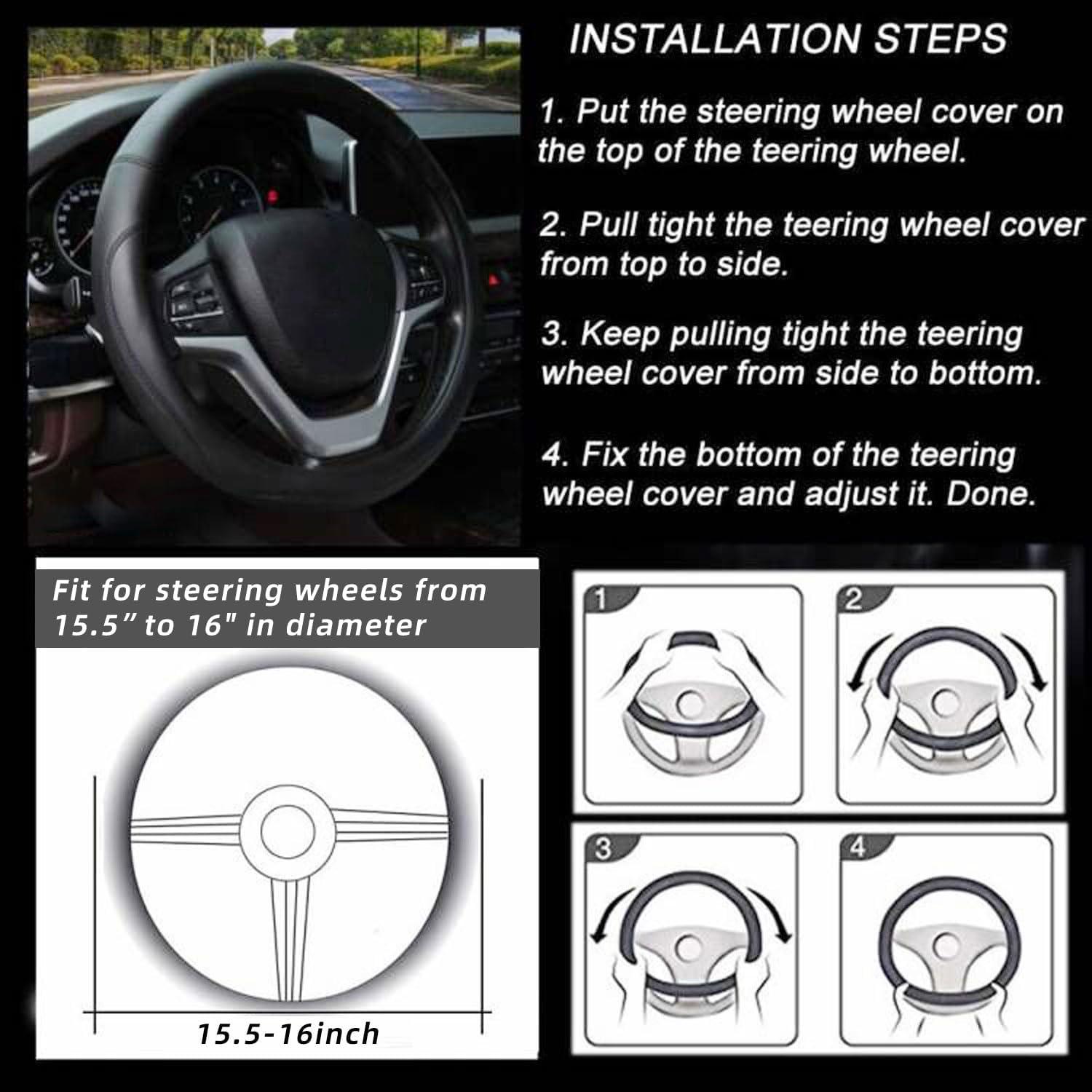 INSTALLATION STEPS

1. Put the steering wheel cover on the top of the teering wheel.

2. Pull tight the teering wheel cover from top to side.

3. Keep pulling tight the teering wheel cover from side to bottom.

4. Fix the bottom of the teering wheel cover and adjust it. Done.

Fit for steering wheels from 15.5” to 16" in diameter

15.5-16inch

1

2

3

4