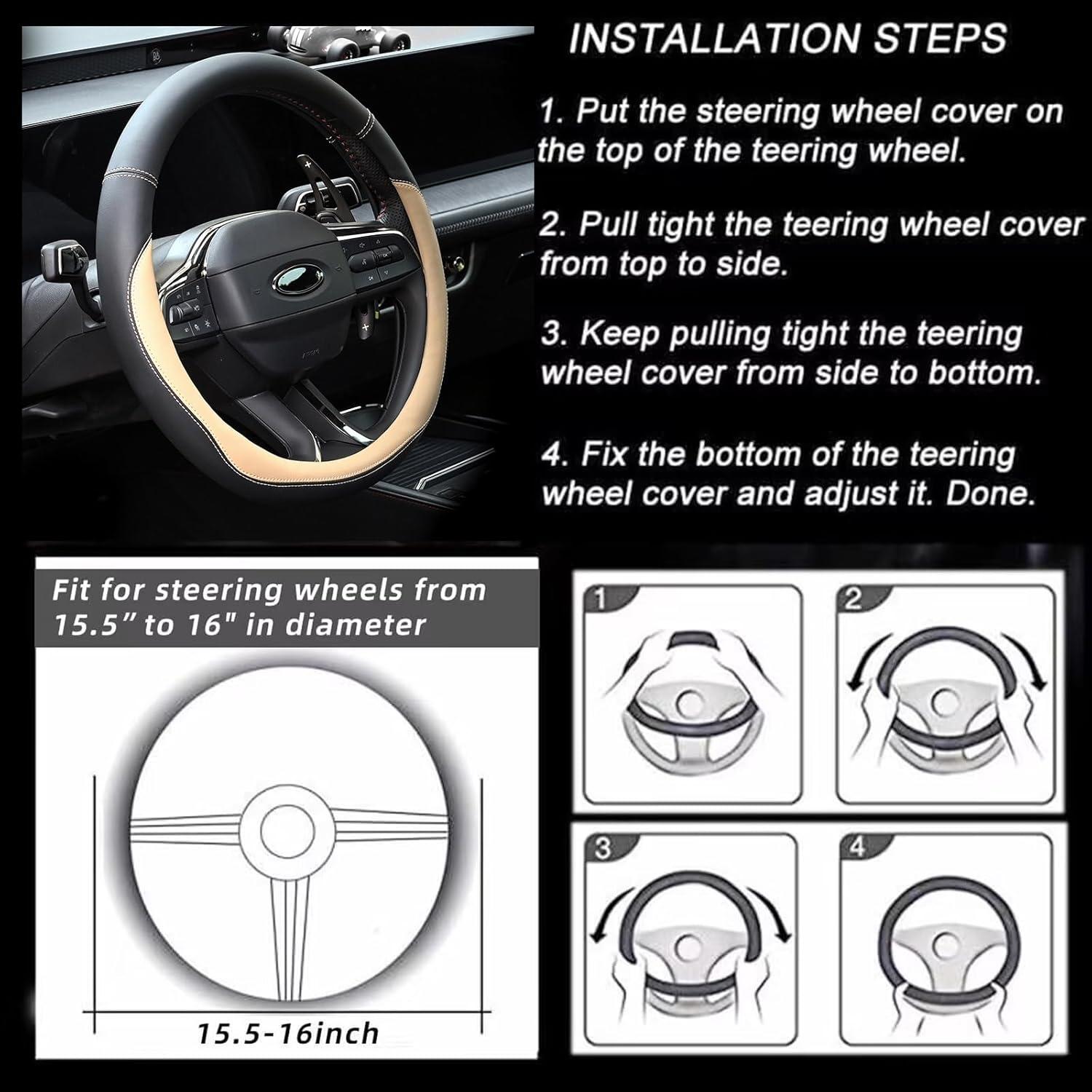 INSTALLATION STEPS

1. Put the steering wheel cover on the top of the teering wheel.

2. Pull tight the teering wheel cover from top to side.

3. Keep pulling tight the teering wheel cover from side to bottom.

4. Fix the bottom of the teering wheel cover and adjust it. Done.

Fit for steering wheels from 15.5" to 16" in diameter

15.5-16inch

1

2

3

4