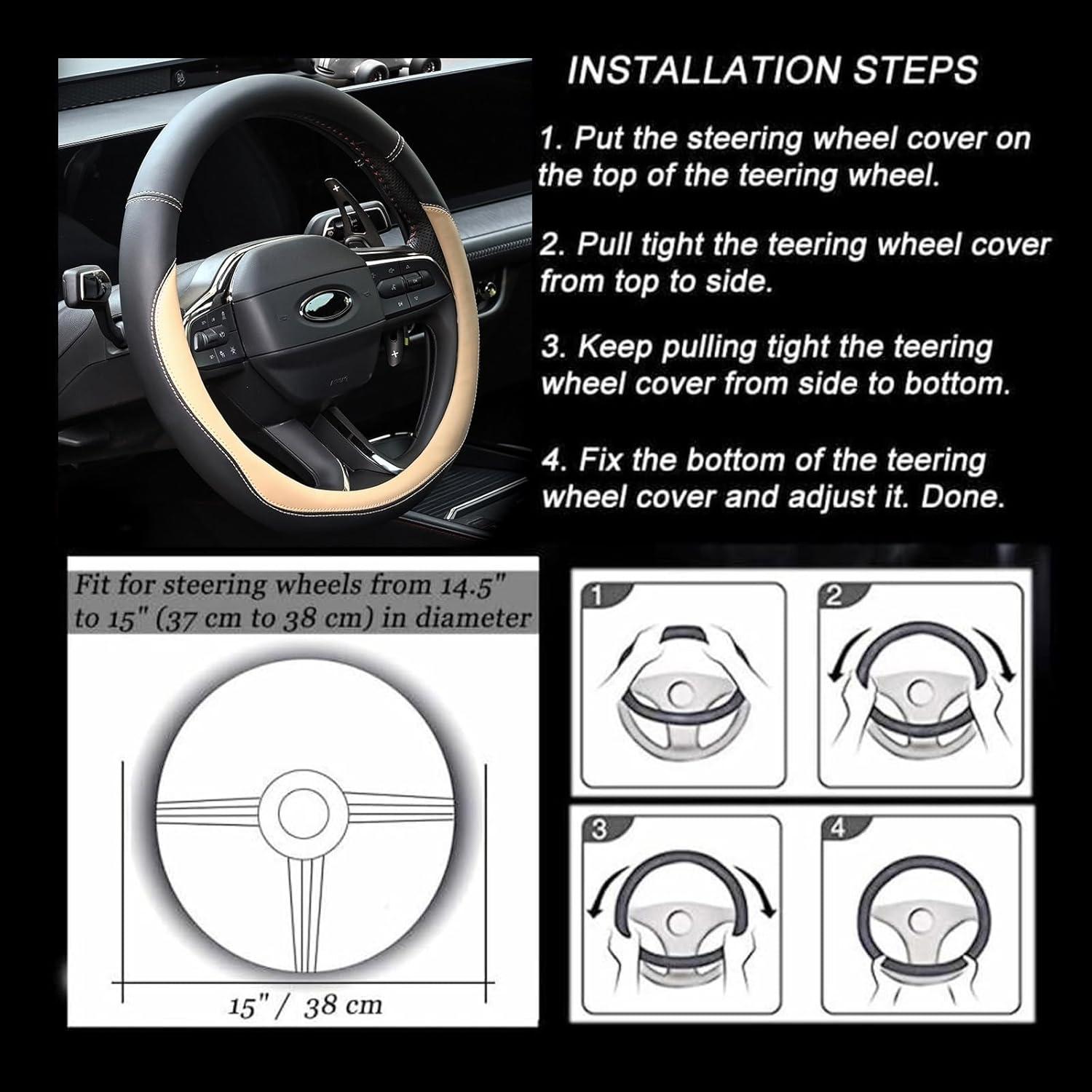 INSTALLATION STEPS

1. Put the steering wheel cover on the top of the teering wheel.

2. Pull tight the teering wheel cover from top to side.

3. Keep pulling tight the teering wheel cover from side to bottom.

4. Fix the bottom of the teering wheel cover and adjust it. Done.

Fit for steering wheels from 14.5" to 15" (37 cm to 38 cm) in diameter

15" / 38 cm

1

2

3

4