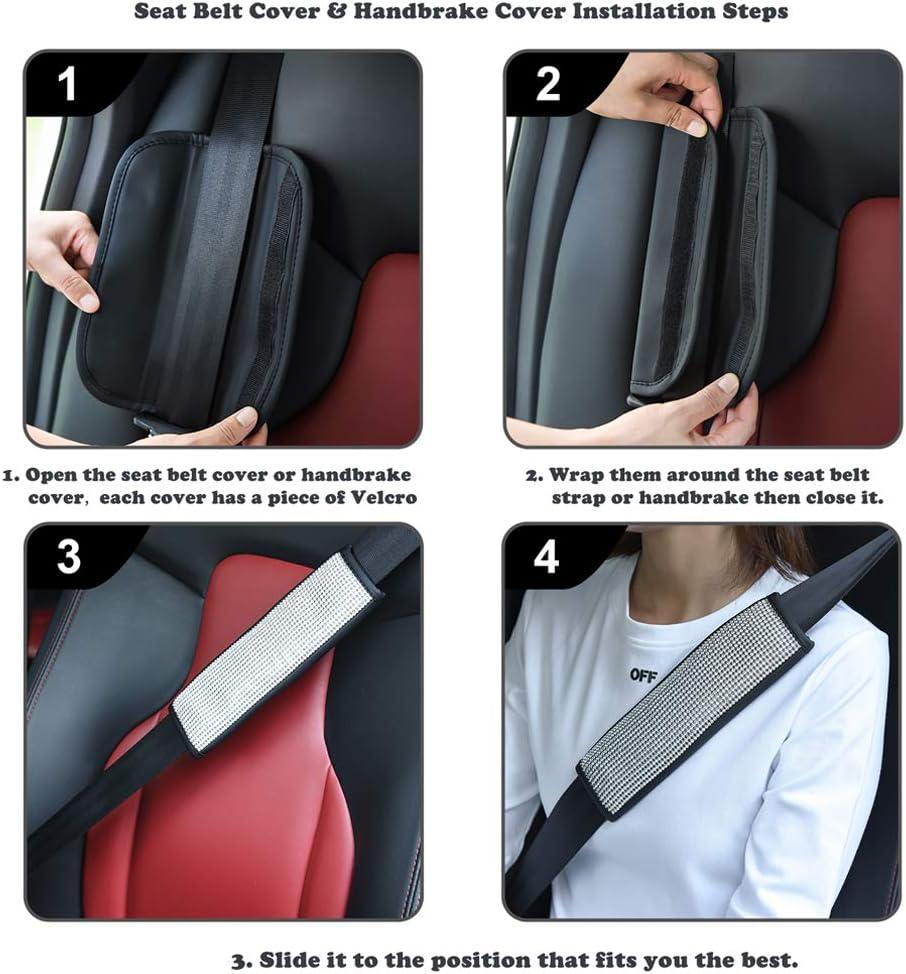 Seat Belt Cover & Handbrake Cover Installation Steps

1

2

1. Open the seat belt cover or handbrake cover, each cover has a piece of Velcro

2. Wrap them around the seat belt strap or handbrake then close it.

3

4

OFF

3. Slide it to the position that fits you the best.