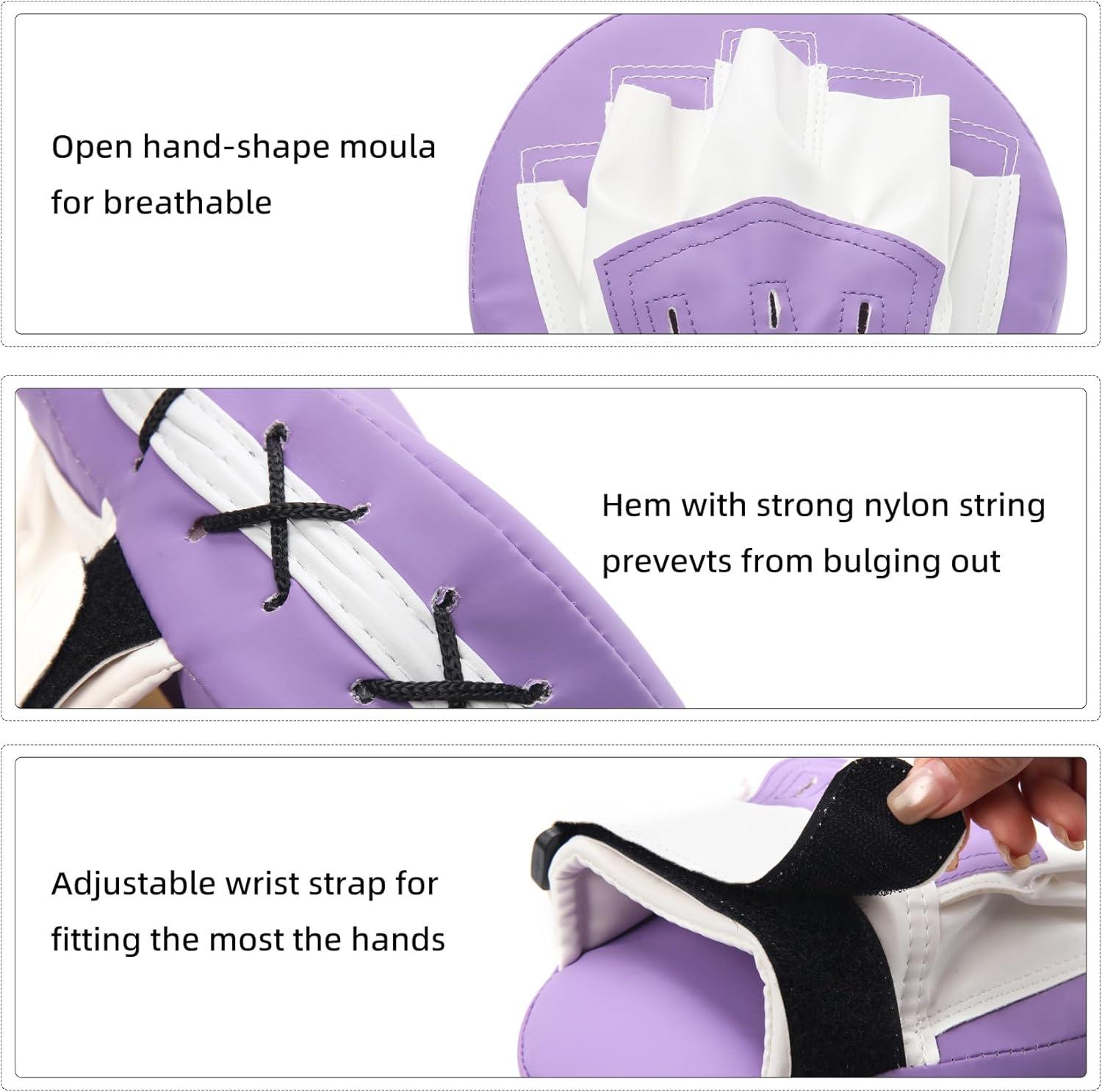 Open hand-shape moula for breathable

Hem with strong nylon string prevevts from bulging out

Adjustable wrist strap for fitting the most the hands